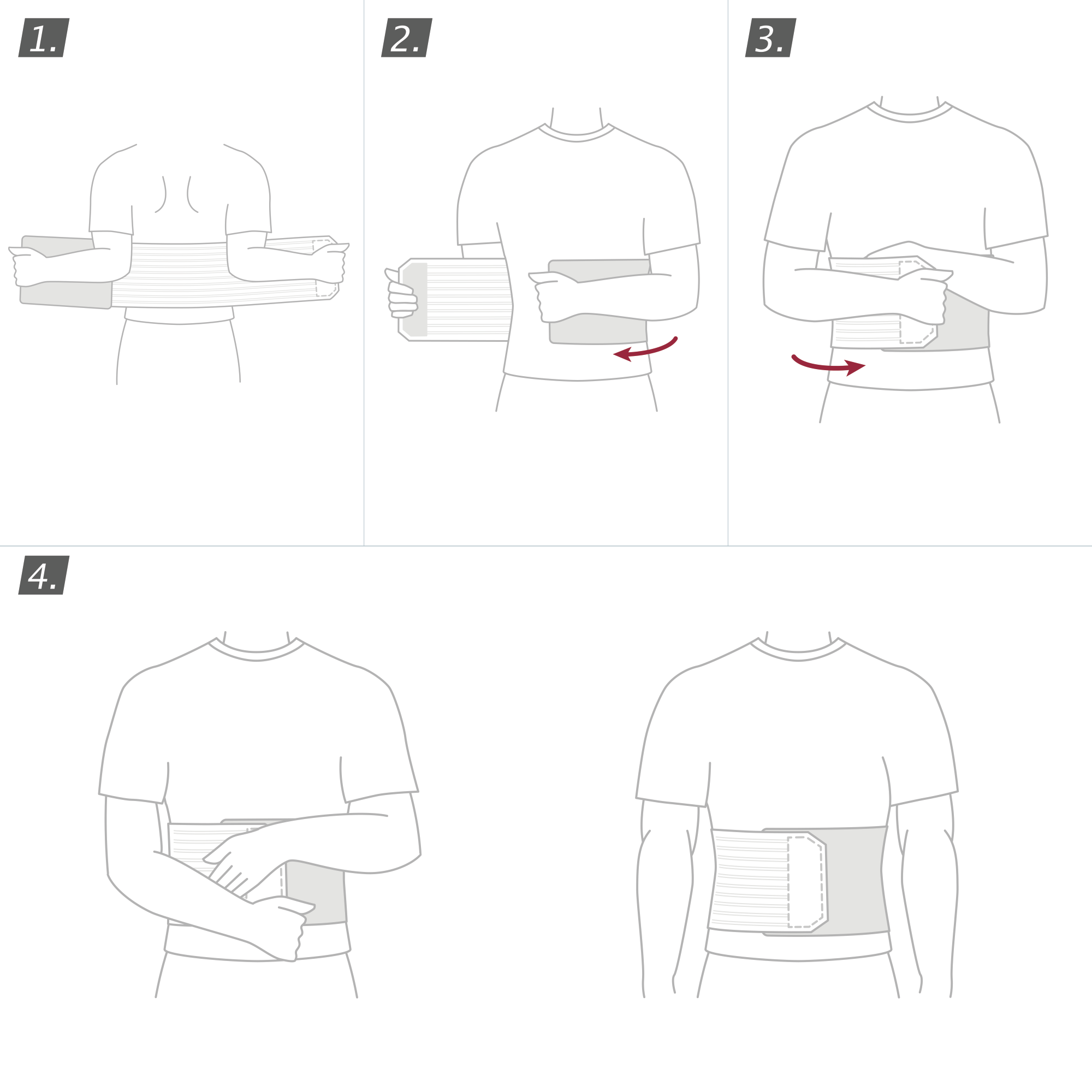 1.

2.

3.

4.